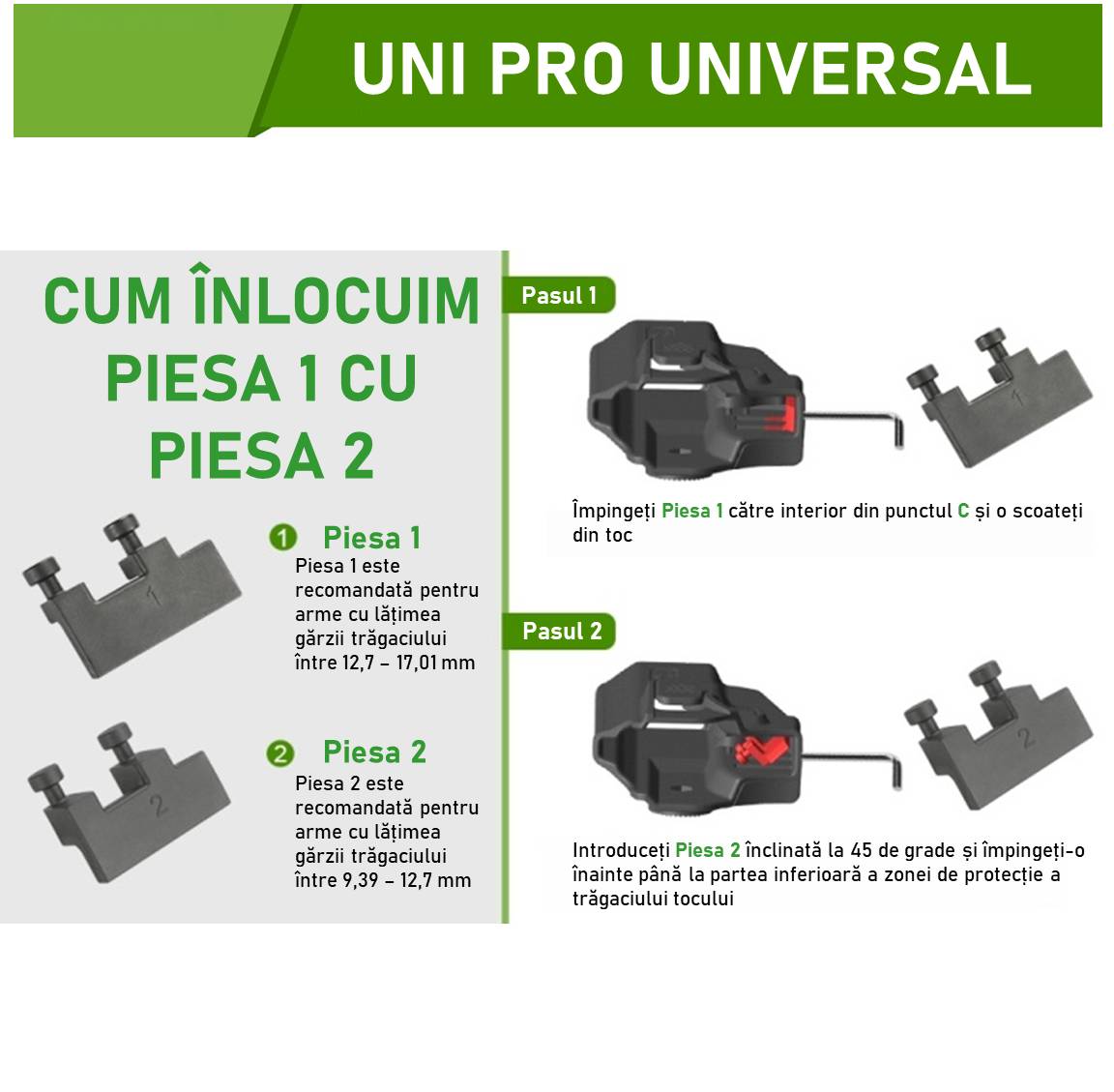 UNI PRO UNIVERSAL

CUM ÎNLOCUIM PIESA 1 CU PIESA 2

1

1 Piesa 1
Piesa 1 este recomandată pentru arme cu lățimea gărzii trăgaciului între 12,7 – 17,01 mm

2

2 Piesa 2
Piesa 2 este recomandată pentru arme cu lățimea gărzii trăgaciului între 9,39 – 12,7 mm

Pasul 1

1

Împingeți Piesa 1 către interior din punctul C și o scoateți din toc

Pasul 2

2

Introduceți Piesa 2 înclinată la 45 de grade și împingeți-o înainte până la partea inferioară a zonei de protecție a trăgaciului tocului